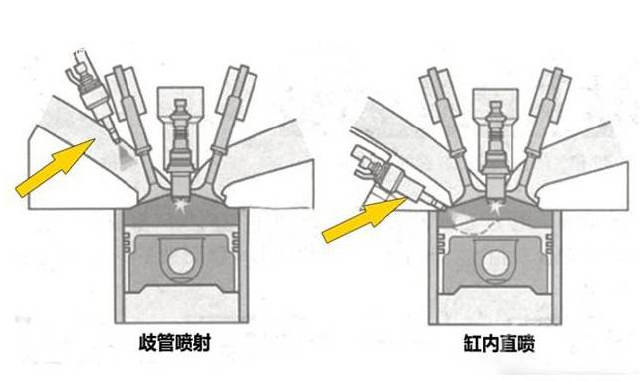 歧管喷射

缸内直喷