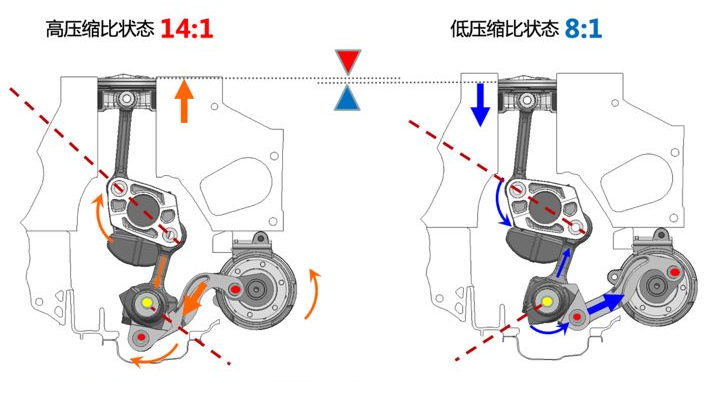 高压缩比状态 14:1

低压缩比状态 8:1