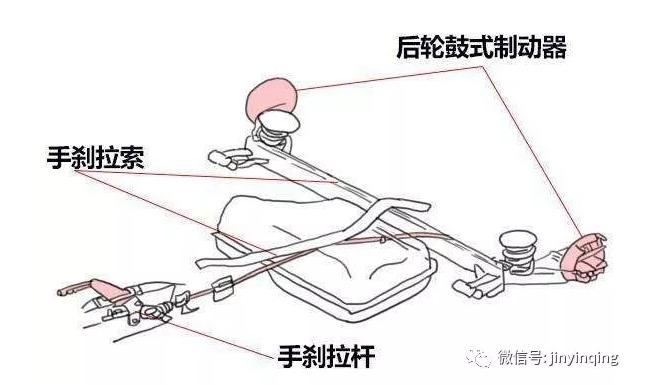 后轮鼓式制动器

手刹拉索

手刹拉杆

微信号: jinyinqing