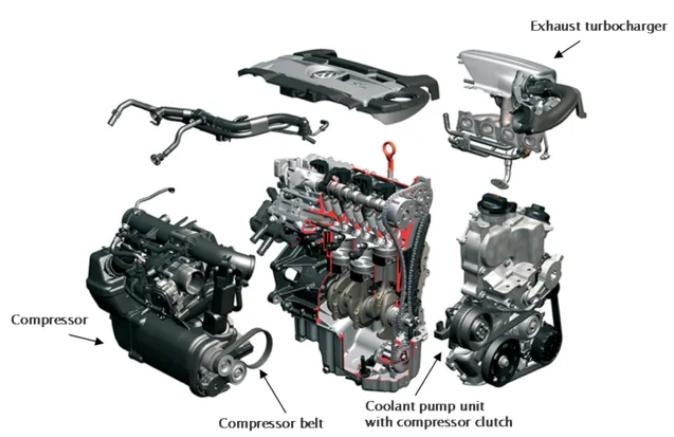 Exhaust turbocharger

Compressor

Compressor belt

Coolant pump unit with compressor clutch