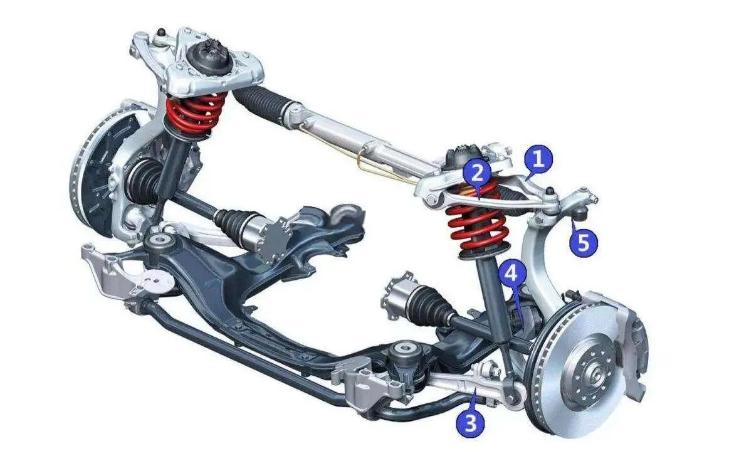 1
2
5
4
3