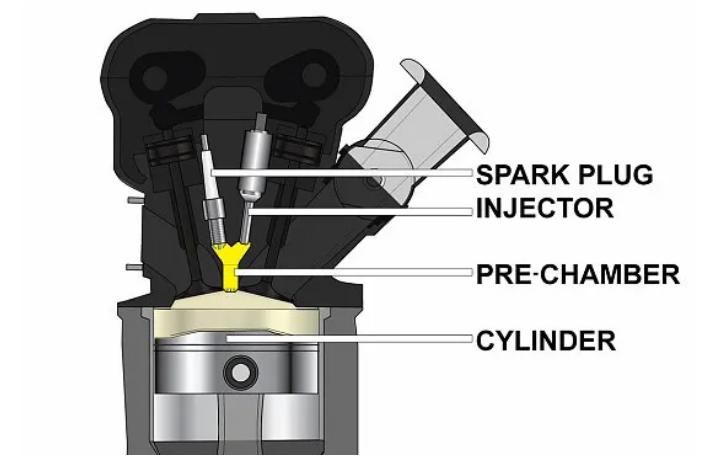 SPARK PLUG
INJECTOR
PRE-CHAMBER
CYLINDER