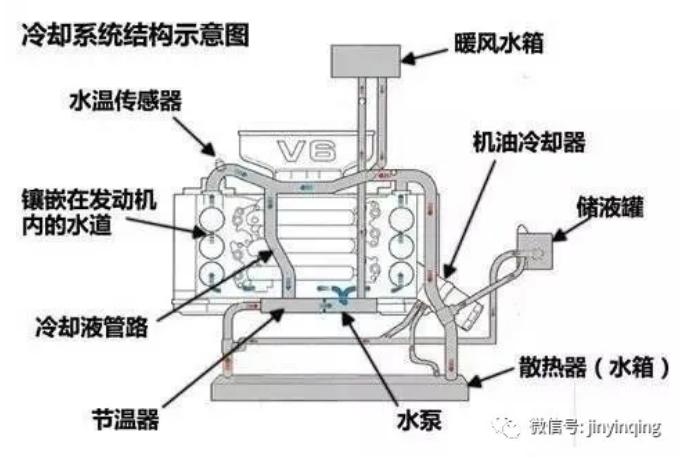 冷却系统结构示意图

暖风水箱

水温传感器

V6

机油冷却器

镶嵌在发动机内的水道

储液罐

冷却液管路

散热器（水箱）

节温器

水泵

微信号: jinyinqing