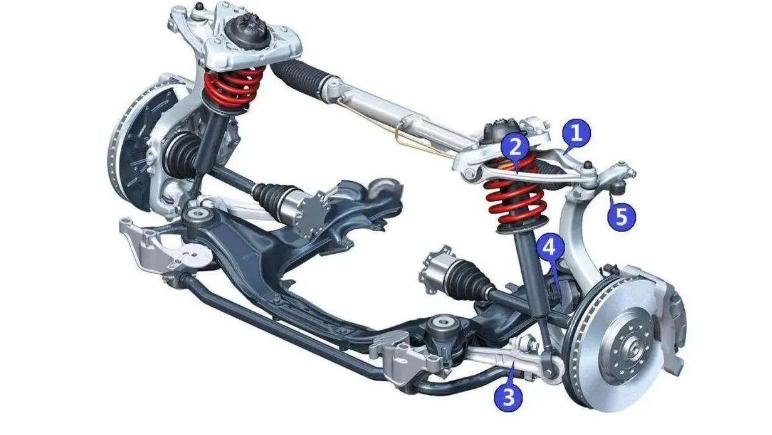 1
2
5
4
3