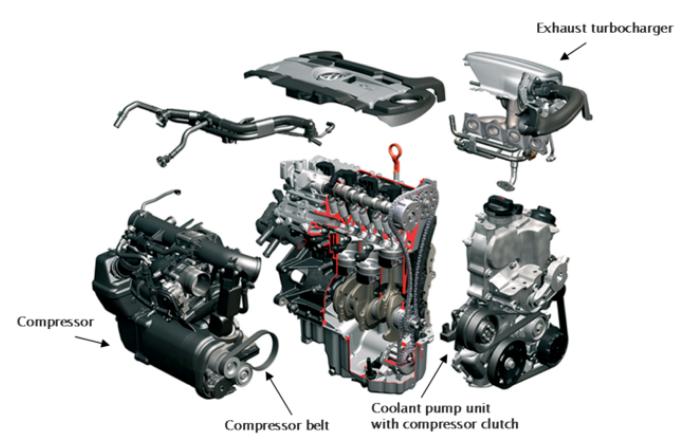 Exhaust turbocharger

Compressor

Compressor belt

Coolant pump unit with compressor clutch