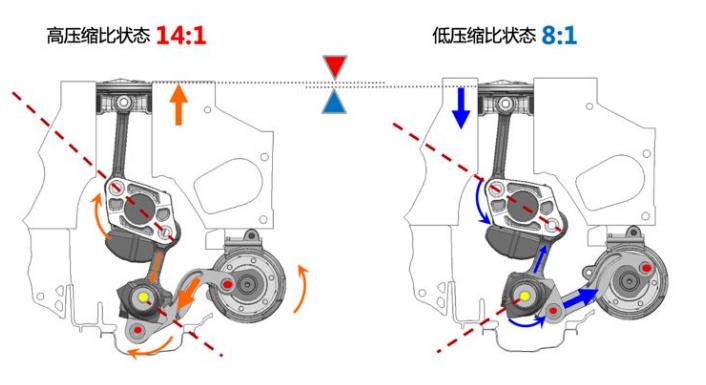 高压缩比状态 14:1

低压缩比状态 8:1